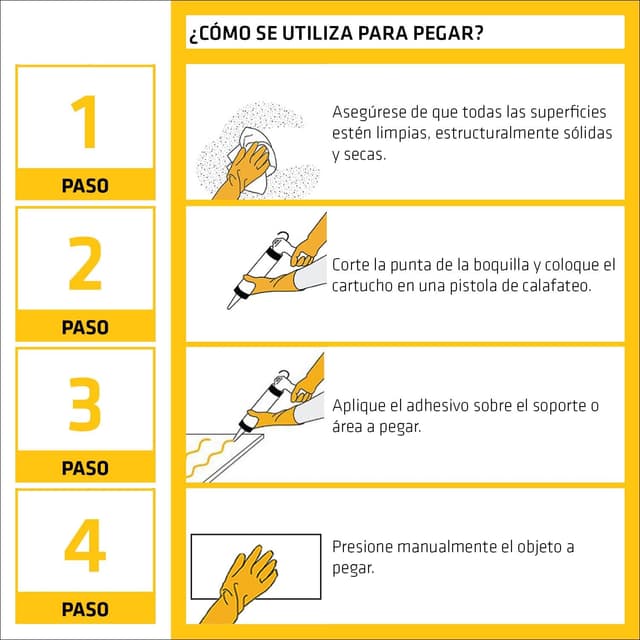 ¿CÓMO SE UTILIZA PARA PEGAR?

1
PASO

Asegúrese de que todas las superficies estén limpias, estructuralmente sólidas y secas.

2
PASO

Corte la punta de la boquilla y coloque el cartucho en una pistola de calafateo.

3
PASO

Aplique el adhesivo sobre el soporte o área a pegar.

4
PASO

Presione manualmente el objeto a pegar.