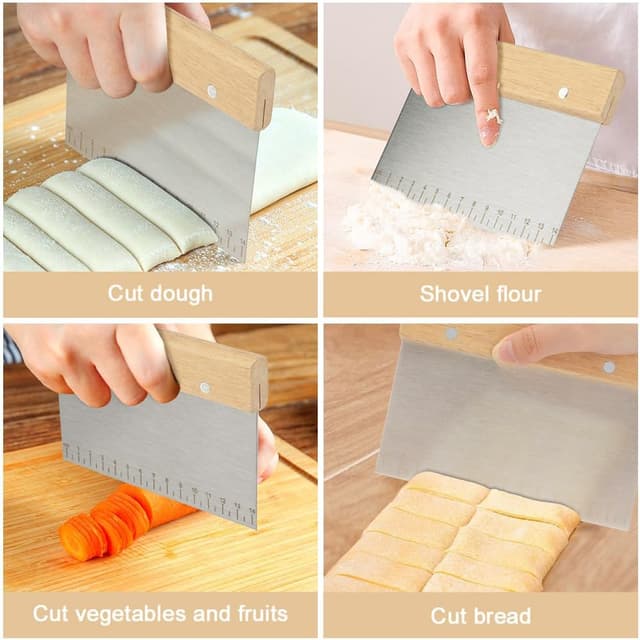 Cut dough

Shovel flour

Cut vegetables and fruits

Cut bread