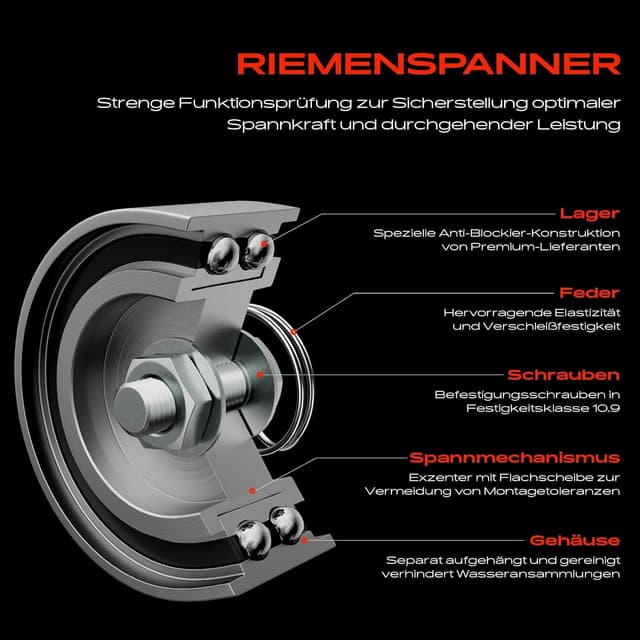 RIEMENSPANNER

Strenge Funktionsprüfung zur Sicherstellung optimaler Spannkraft und durchgehender Leistung

Lager
Spezielle Anti-Blockier-Konstruktion von Premium-Lieferanten

Feder
Hervorragende Elastizität und Verschleißfestigkeit

Schrauben
Befestigungsschrauben in Festigkeitsklasse 10.9

Spannmechanismus
Exzenter mit Flachscheibe zur Vermeidung von Montagetoleranzen

Gehäuse
Separat aufgehängt und gereinigt verhindert Wasseransammlungen