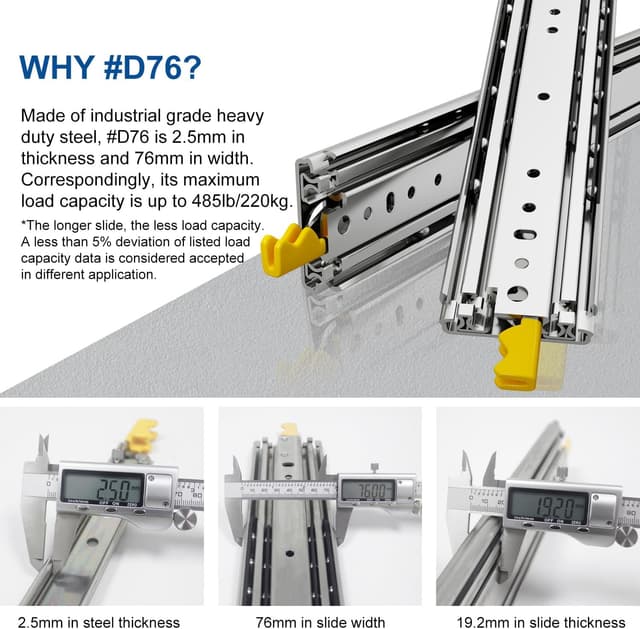 WHY #D76?

Made of industrial grade heavy duty steel, #D76 is 2.5mm in thickness and 76mm in width. Correspondingly, its maximum load capacity is up to 485lb/220kg.

*The longer slide, the less load capacity. A less than 5% deviation of listed load capacity data is considered accepted in different application.

2.50

76.00

19.20

2.5mm in steel thickness

76mm in slide width

19.2mm in slide thickness