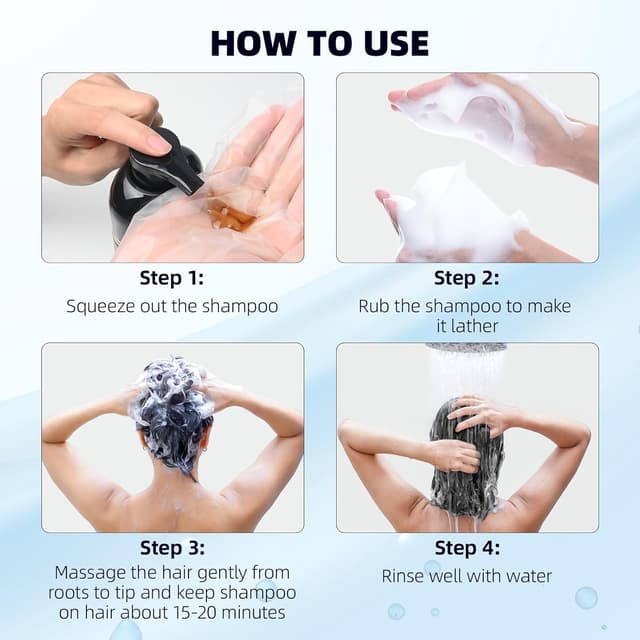 HOW TO USE

Step 1:
Squeeze out the shampoo

Step 2:
Rub the shampoo to make it lather

Step 3:
Massage the hair gently from roots to tip and keep shampoo on hair about 15-20 minutes

Step 4:
Rinse well with water