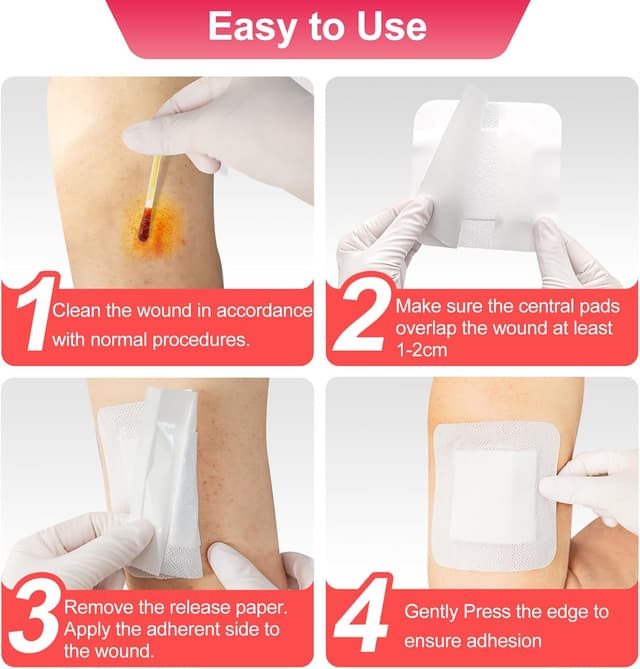 Easy to Use

1 Clean the wound in accordance with normal procedures.

2 Make sure the central pads overlap the wound at least 1-2cm

3 Remove the release paper. Apply the adherent side to the wound.

4 Gently Press the edge to ensure adhesion