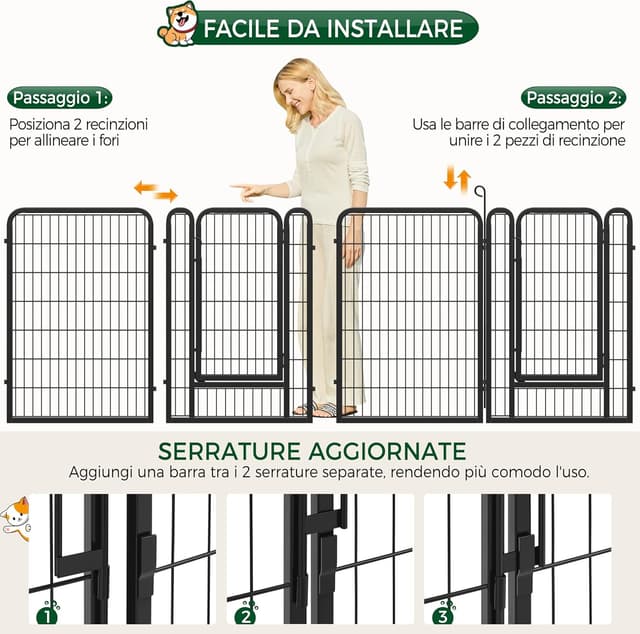 FACILE DA INSTALLARE

Passaggio 1:
Posiziona 2 recinzioni per allineare i fori

Passaggio 2:
Usa le barre di collegamento per unire i 2 pezzi di recinzione

SERRATURE AGGIORNATE
Aggiungi una barra tra i 2 serrature separate, rendendo più comodo l'uso.

1

2

3