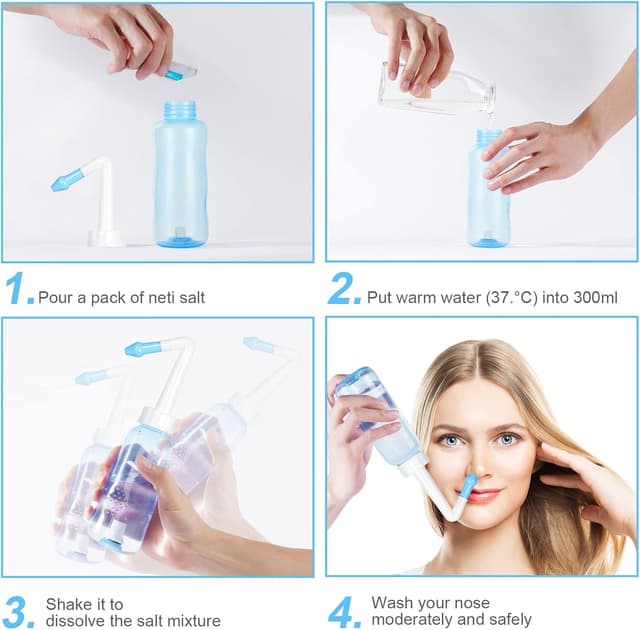 1. Pour a pack of neti salt

2. Put warm water (37.°C) into 300ml

3. Shake it to dissolve the salt mixture

4. Wash your nose moderately and safely