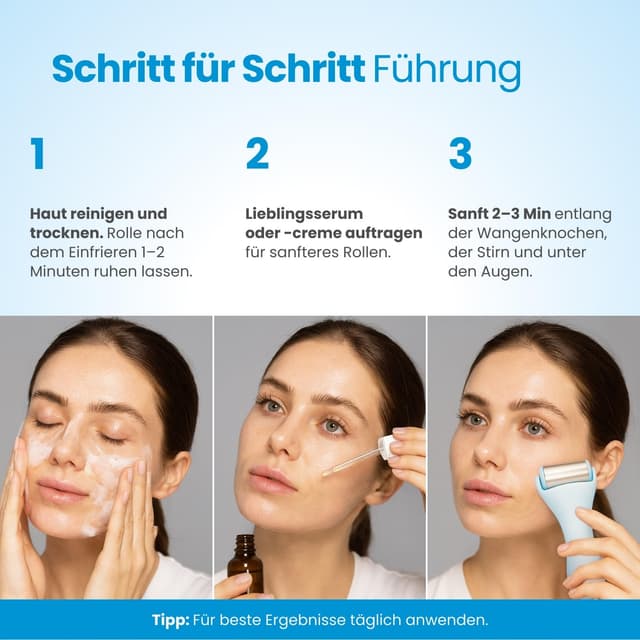 Schritt für Schritt Führung

1

Haut reinigen und trocknen. Rolle nach dem Einfrieren 1–2 Minuten ruhen lassen.

2

Lieblingsserum oder -creme auftragen für sanfteres Rollen.

3

Sanft 2–3 Min entlang der Wangenknochen, der Stirn und unter den Augen.

Tipp: Für beste Ergebnisse täglich anwenden.