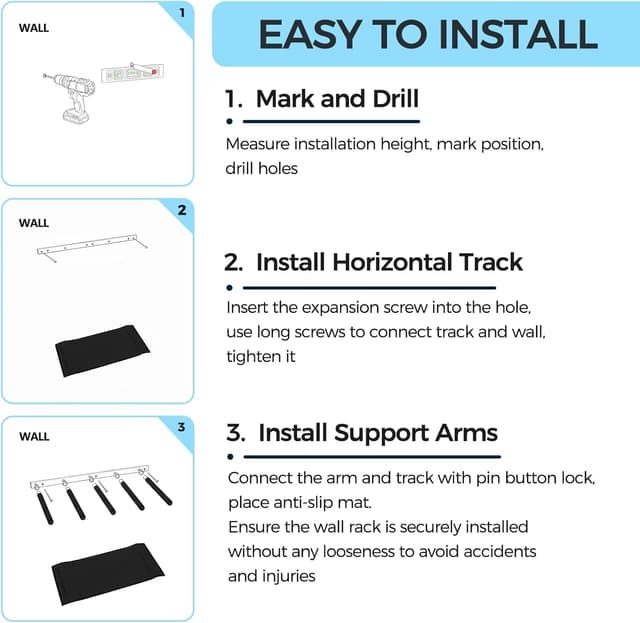 WALL

1

WALL

2

WALL

3

EASY TO INSTALL

1. Mark and Drill

Measure installation height, mark position, drill holes

2. Install Horizontal Track

Insert the expansion screw into the hole, use long screws to connect track and wall, tighten it

3. Install Support Arms

Connect the arm and track with pin button lock, place anti-slip mat.
Ensure the wall rack is securely installed without any looseness to avoid accidents and injuries