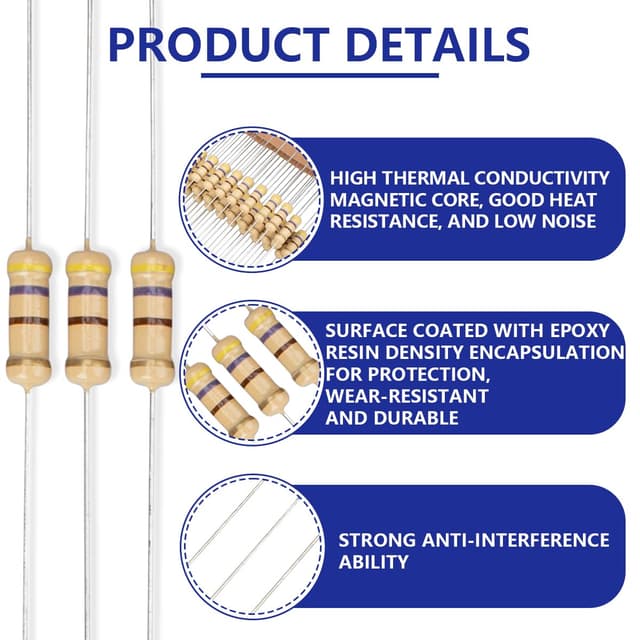 PRODUCT DETAILS

HIGH THERMAL CONDUCTIVITY MAGNETIC CORE, GOOD HEAT RESISTANCE, AND LOW NOISE

SURFACE COATED WITH EPOXY RESIN DENSITY ENCAPSULATION FOR PROTECTION, WEAR-RESISTANT AND DURABLE

STRONG ANTI-INTERFERENCE ABILITY