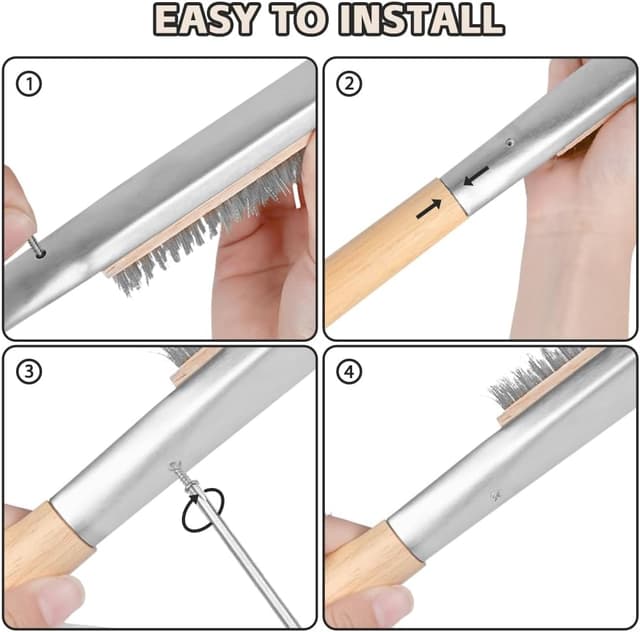 EASY TO INSTALL

①

②

③

④