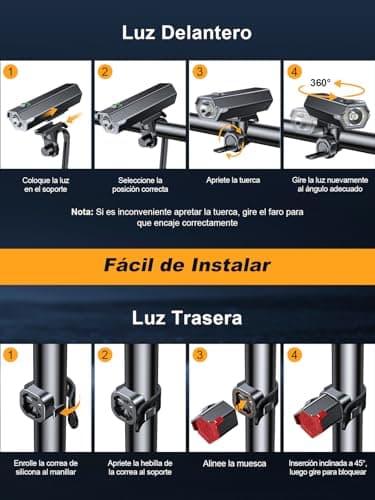 Luz Delantero

1
Coloque la luz en el soporte

2
Seleccione la posición correcta

3
Apriete la tuerca

4
360°
Gire la luz nuevamente al ángulo adecuado

Nota: Si es inconveniente apretar la tuerca, gire el faro para que encaje correctamente

Fácil de Instalar

Luz Trasera

1
Enrolle la correa de silicona al manillar

2
Apriete la hebilla de la correa al soporte

3
Alinee la muesca

4
Inserción inclinada a 45°, luego gire para bloquear