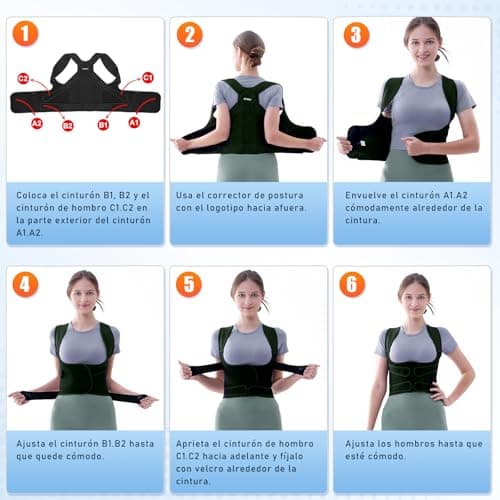 1

C2 C1
A2 B2 B1 A1

Coloca el cinturón B1, B2 y el cinturón de hombro C1.C2 en la parte exterior del cinturón A1.A2.

2

Usa el corrector de postura con el logotipo hacia afuera.

3

Envuelve el cinturón A1.A2 cómodamente alrededor de la cintura.

4

Ajusta el cinturón B1.B2 hasta que quede cómodo.

5

Aprieta el cinturón de hombro C1.C2 hacia adelante y fíjalo con velcro alrededor de la cintura.

6

Ajusta los hombros hasta que esté cómodo.