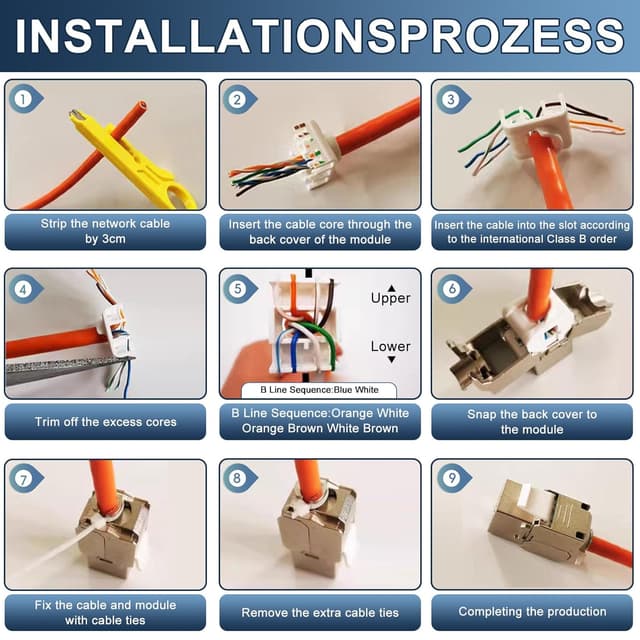 INSTALLATIONSPROZESS

1

Strip the network cable by 3cm

2

Insert the cable core through the back cover of the module

3

Insert the cable into the slot according to the international Class B order

4

Trim off the excess cores

5

Upper

Lower

B Line Sequence:Blue White

B Line Sequence:Orange White Orange Brown White Brown

6

Snap the back cover to the module

7

Fix the cable and module with cable ties

8

Remove the extra cable ties

9

Completing the production