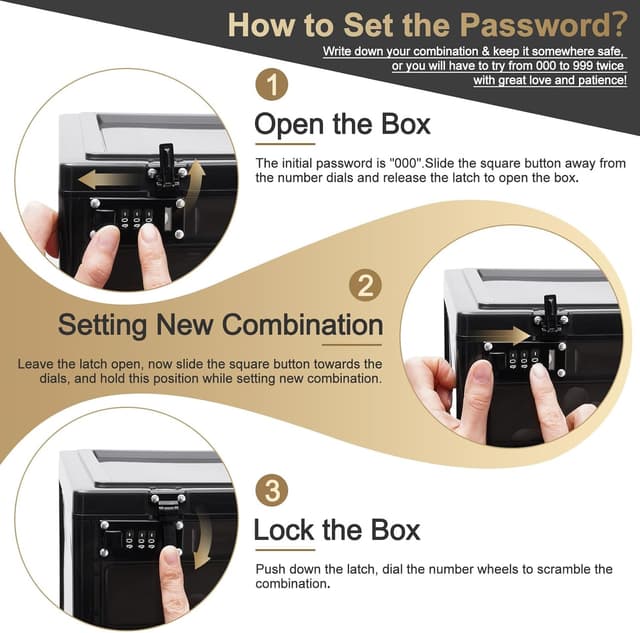 How to Set the Password?

Write down your combination & keep it somewhere safe, or you will have to try from 000 to 999 twice with great love and patience!

1

Open the Box

The initial password is "000".Slide the square button away from the number dials and release the latch to open the box.

2

Setting New Combination

Leave the latch open, now slide the square button towards the dials, and hold this position while setting new combination.

3

Lock the Box

Push down the latch, dial the number wheels to scramble the combination.