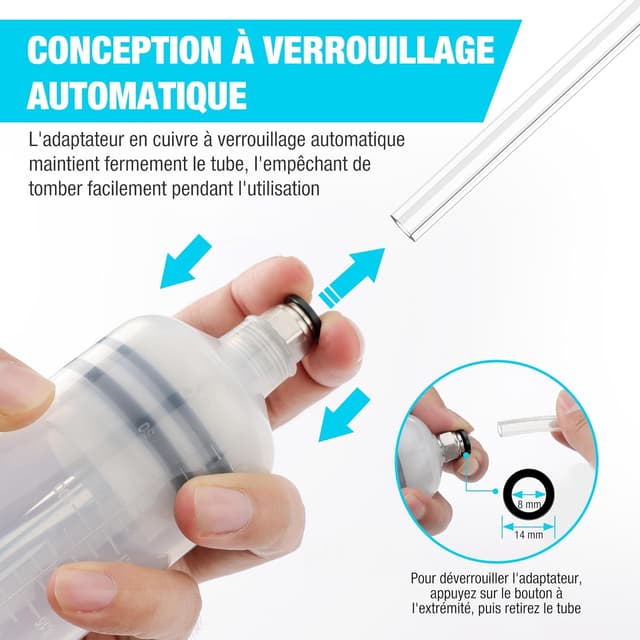 CONCEPTION À VERROUILLAGE AUTOMATIQUE

L'adaptateur en cuivre à verrouillage automatique maintient fermement le tube, l'empêchant de tomber facilement pendant l'utilisation

8 mm

14 mm

Pour déverrouiller l'adaptateur, appuyez sur le bouton à l'extrémité, puis retirez le tube