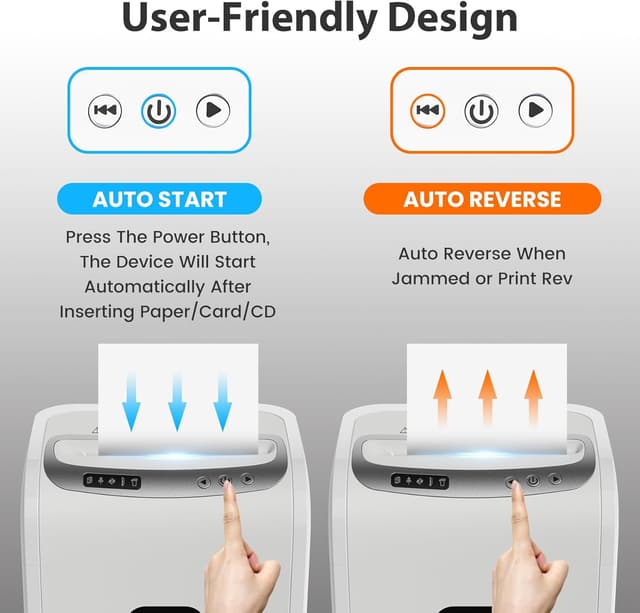 User-Friendly Design

AUTO START

Press The Power Button, The Device Will Start Automatically After Inserting Paper/Card/CD

AUTO REVERSE

Auto Reverse When Jammed or Print Rev