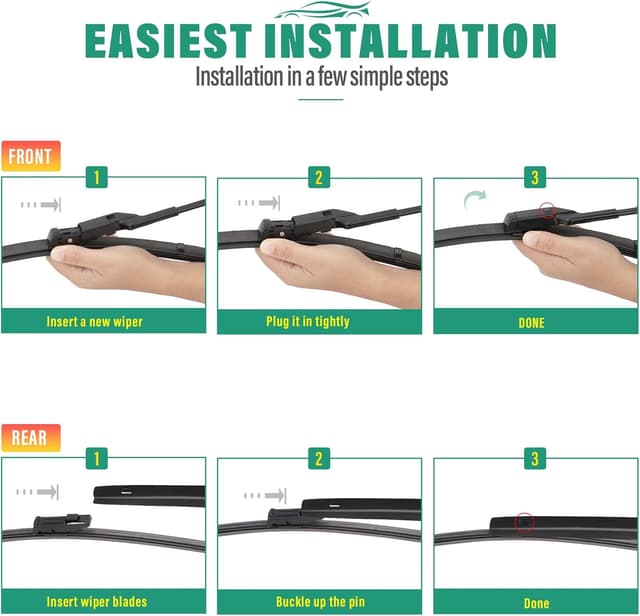 EASIEST INSTALLATION
Installation in a few simple steps

FRONT

1
Insert a new wiper

2
Plug it in tightly

3
DONE

REAR

1
Insert wiper blades

2
Buckle up the pin

3
Done