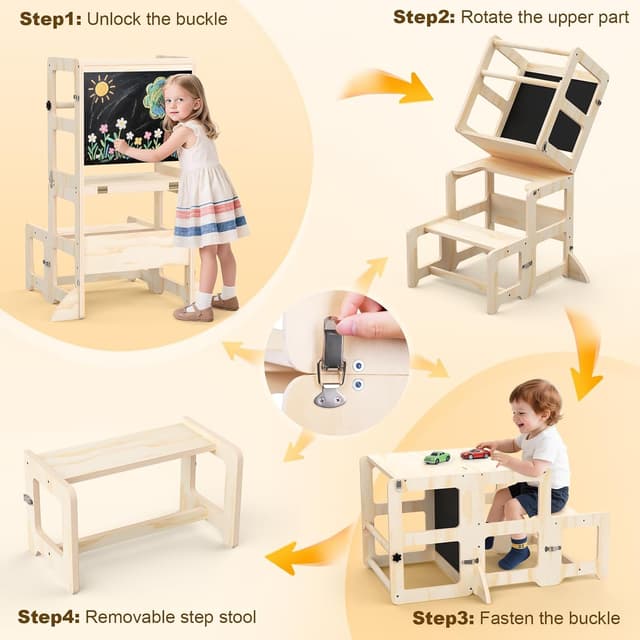 Step1: Unlock the buckle

Step2: Rotate the upper part

Step3: Fasten the buckle

Step4: Removable step stool