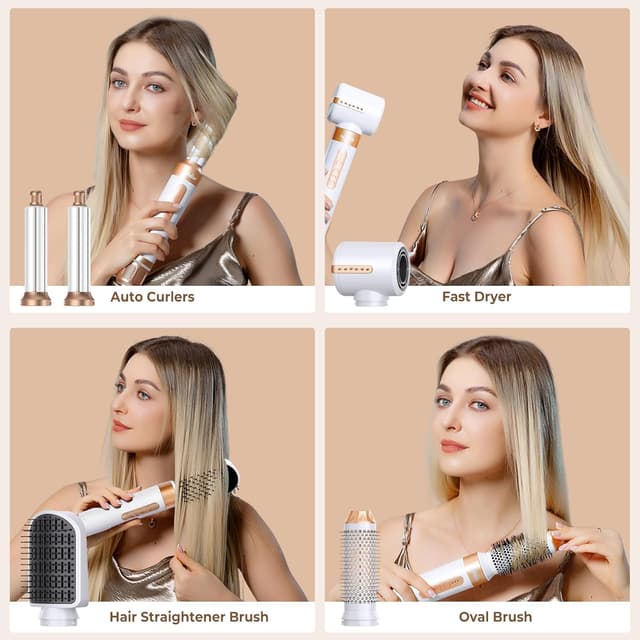 Auto Curlers

Fast Dryer

Hair Straightener Brush

Oval Brush