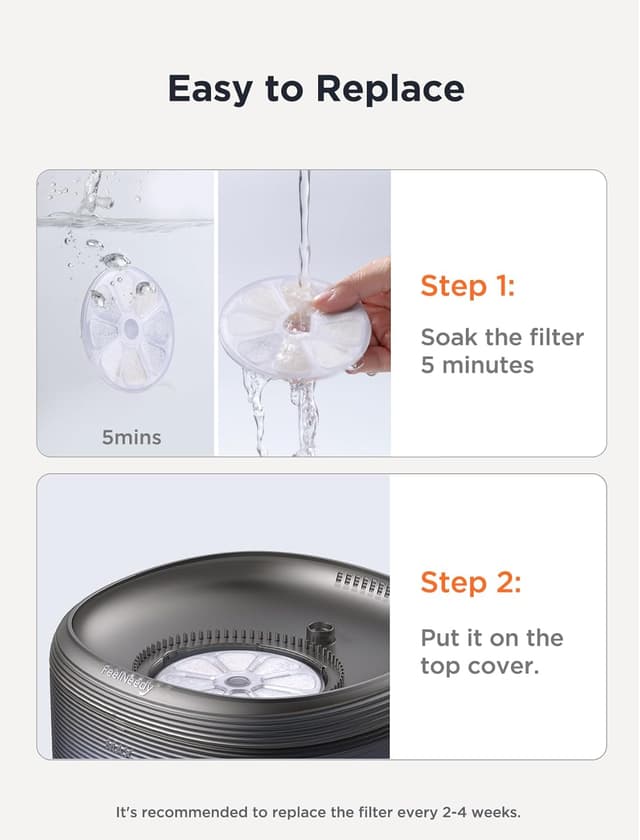 Easy to Replace

5mins

Step 1:

Soak the filter 5 minutes

FeelNeedy

Step 2:

Put it on the top cover.

It's recommended to replace the filter every 2-4 weeks.