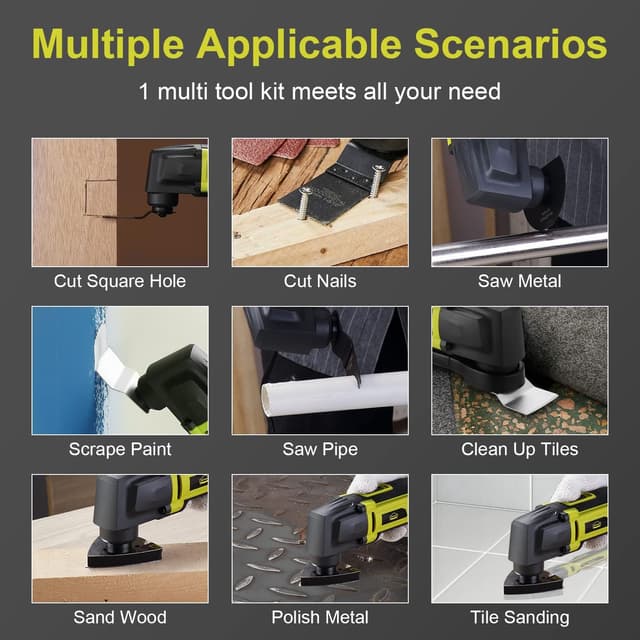 Multiple Applicable Scenarios

1 multi tool kit meets all your need

Cut Square Hole

Cut Nails

Saw Metal

Scrape Paint

Saw Pipe

Clean Up Tiles

Sand Wood

Polish Metal

Tile Sanding