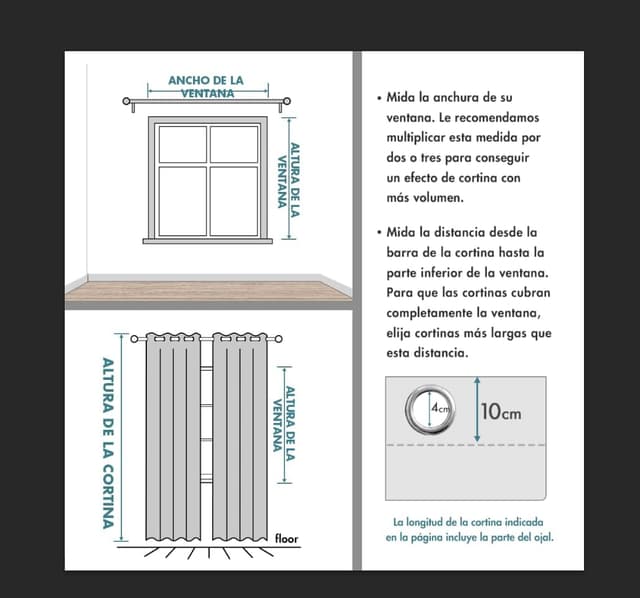 ANCHO DE LA VENTANA

ALTURA DE LA VENTANA

ALTURA DE LA CORTINA

ALTURA DE LA VENTANA

floor

• Mida la anchura de su ventana. Le recomendamos multiplicar esta medida por dos o tres para conseguir un efecto de cortina con más volumen.

• Mida la distancia desde la barra de la cortina hasta la parte inferior de la ventana. Para que las cortinas cubran completamente la ventana, elija cortinas más largas que esta distancia.

4cm

10cm

La longitud de la cortina indicada en la página incluye la parte del ojal.