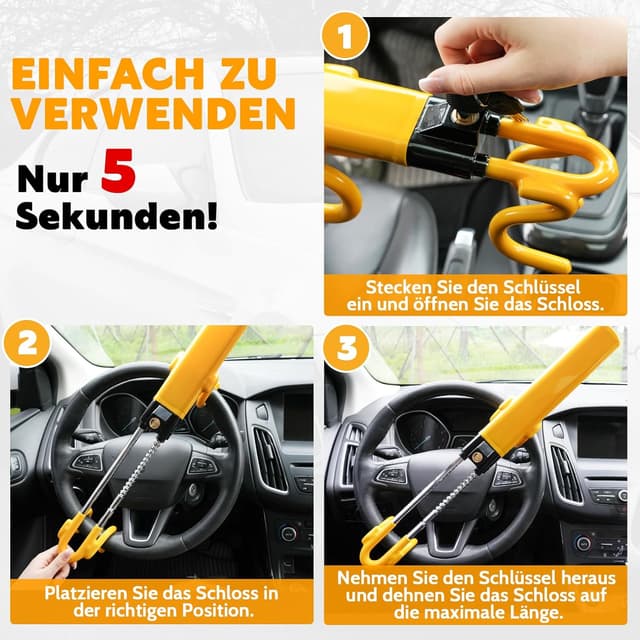 EINFACH ZU VERWENDEN

Nur 5 Sekunden!

1

Stecken Sie den Schlüssel ein und öffnen Sie das Schloss.

2

Platzieren Sie das Schloss in der richtigen Position.

3

Nehmen Sie den Schlüssel heraus und dehnen Sie das Schloss auf die maximale Länge.