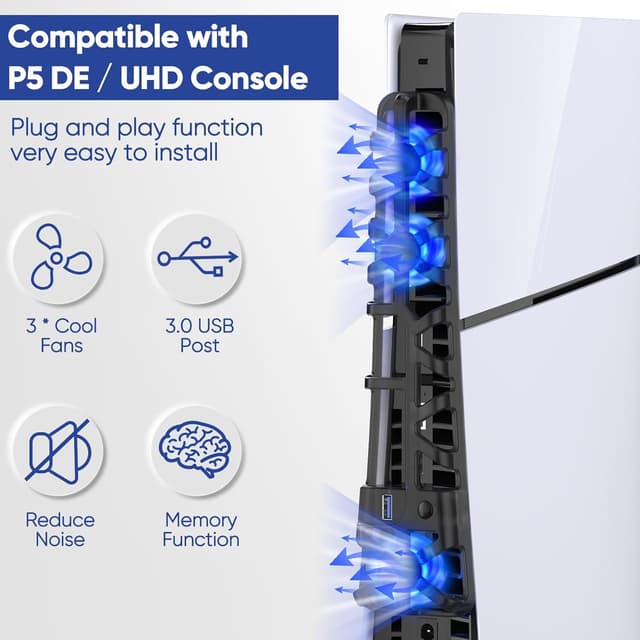 Compatible with
P5 DE / UHD Console

Plug and play function very easy to install

3 * Cool Fans

3.0 USB Post

Reduce Noise

Memory Function