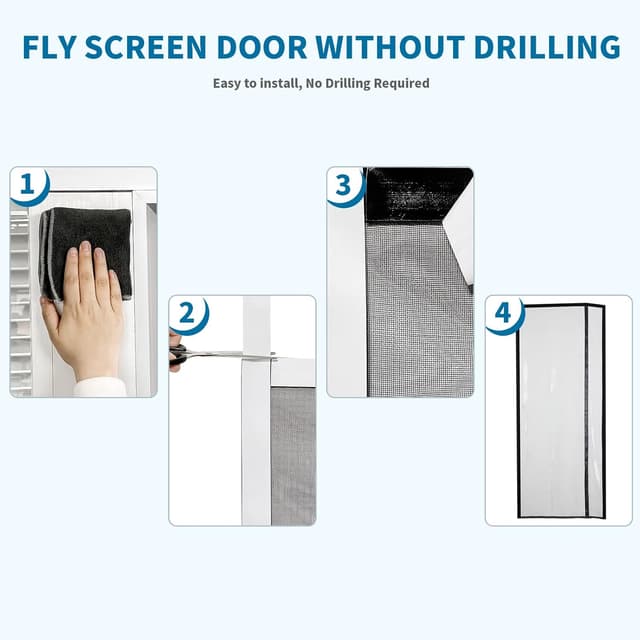 FLY SCREEN DOOR WITHOUT DRILLING

Easy to install, No Drilling Required

1

2

3

4