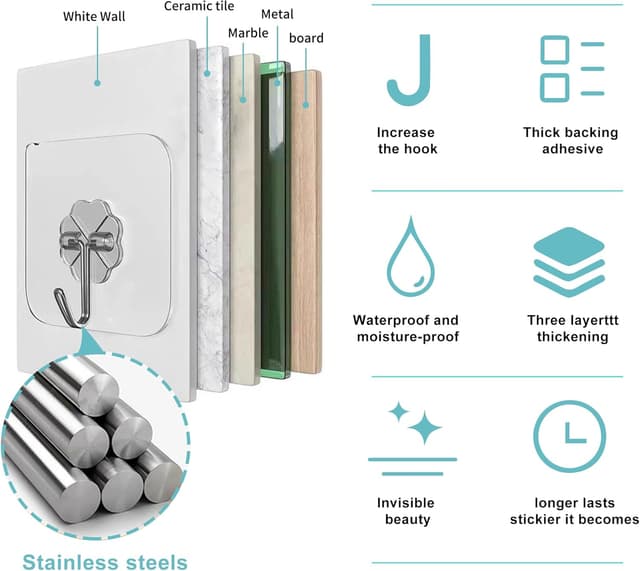 White Wall
Ceramic tile
Marble
Metal
board

Stainless steels

Increase the hook

Thick backing adhesive

Waterproof and moisture-proof

Three layerttt thickening

Invisible beauty

longer lasts stickier it becomes