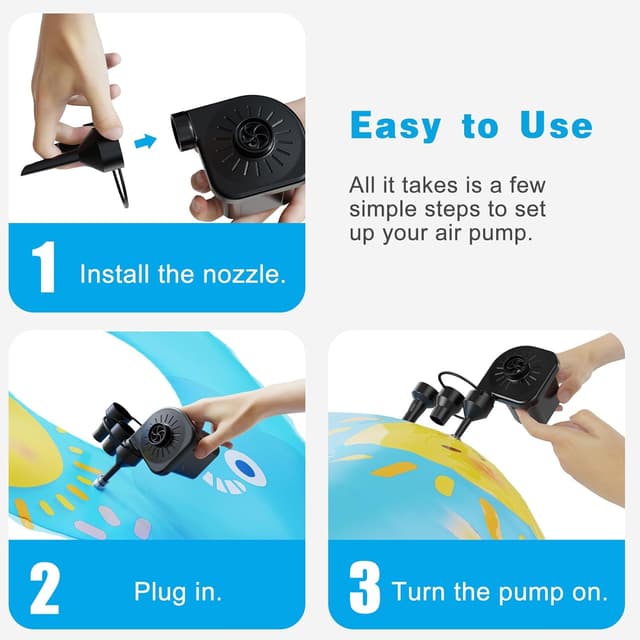 Easy to Use

All it takes is a few simple steps to set up your air pump.

1 Install the nozzle.

2 Plug in.

3 Turn the pump on.