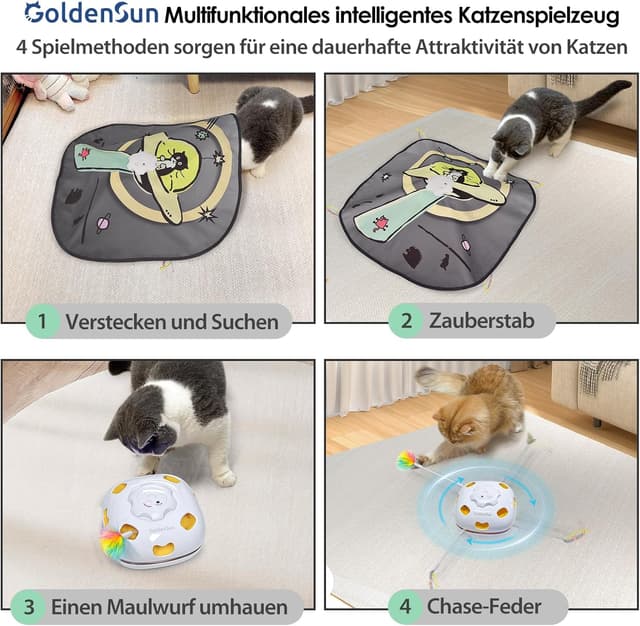 GoldenSun Multifunktionales intelligentes Katzenspielzeug

4 Spielmethoden sorgen für eine dauerhafte Attraktivität von Katzen

1 Verstecken und Suchen

2 Zauberstab

3 Einen Maulwurf umhauen

4 Chase-Feder