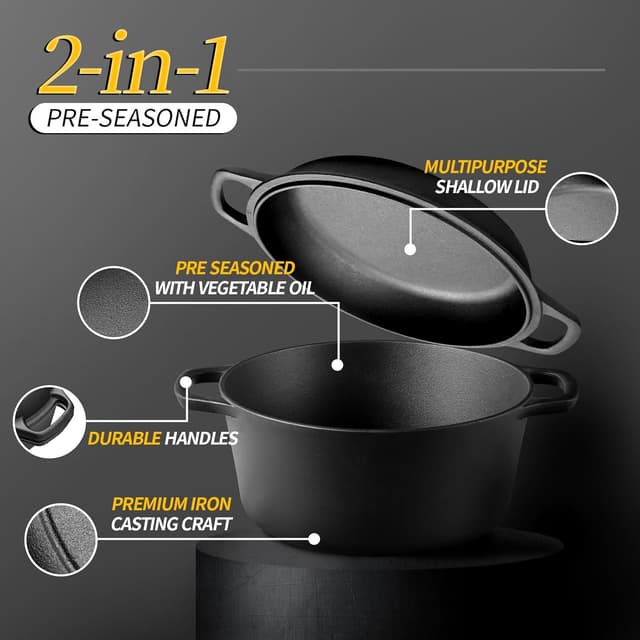 2-in-1
PRE-SEASONED

MULTIPURPOSE
SHALLOW LID

PRE SEASONED
WITH VEGETABLE OIL

DURABLE HANDLES

PREMIUM IRON
CASTING CRAFT