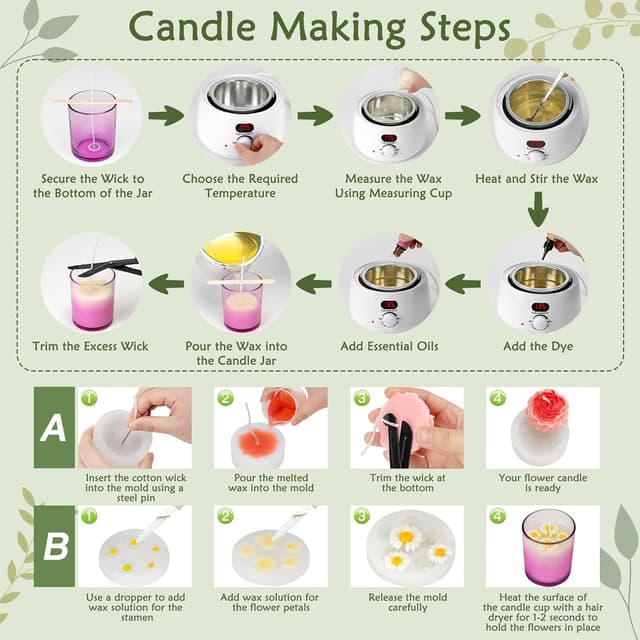 Candle Making Steps

Secure the Wick to the Bottom of the Jar

Choose the Required Temperature

Measure the Wax Using Measuring Cup

Heat and Stir the Wax

Add the Dye

Add Essential Oils

Pour the Wax into the Candle Jar

Trim the Excess Wick

A

1 Insert the cotton wick into the mold using a steel pin

2 Pour the melted wax into the mold

3 Trim the wick at the bottom

4 Your flower candle is ready

B

1 Use a dropper to add wax solution for the stamen

2 Add wax solution for the flower petals

3 Release the mold carefully

4 Heat the surface of the candle cup with a hair dryer for 1-2 seconds to hold the flowers in place