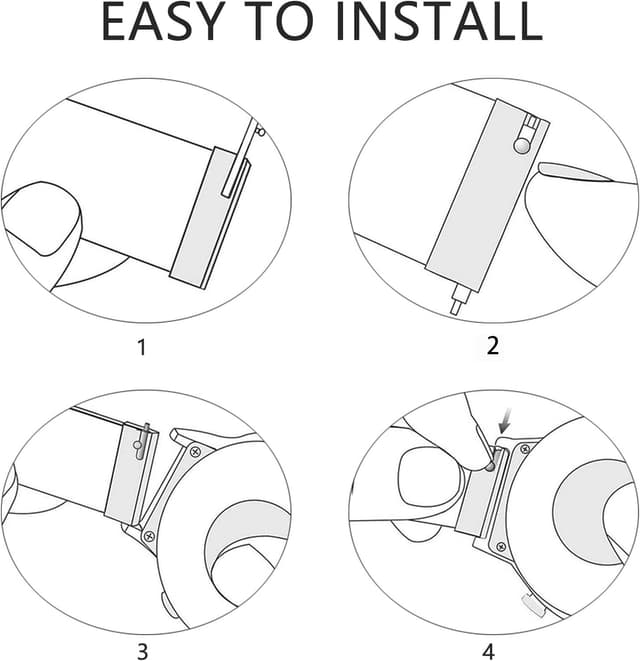 EASY TO INSTALL

1

2

3

4