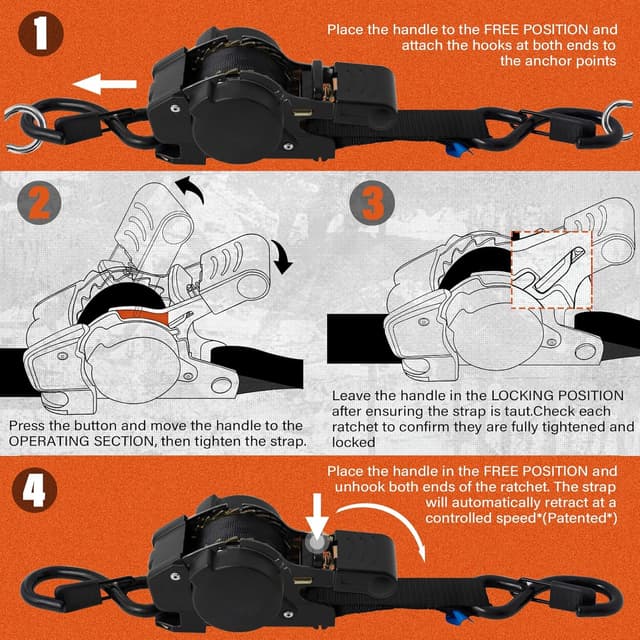 1

Place the handle to the FREE POSITION and attach the hooks at both ends to the anchor points

2

Press the button and move the handle to the OPERATING SECTION, then tighten the strap.

3

Leave the handle in the LOCKING POSITION after ensuring the strap is taut.Check each ratchet to confirm they are fully tightened and locked

4

Place the handle in the FREE POSITION and unhook both ends of the ratchet. The strap will automatically retract at a controlled speed*(Patented*)