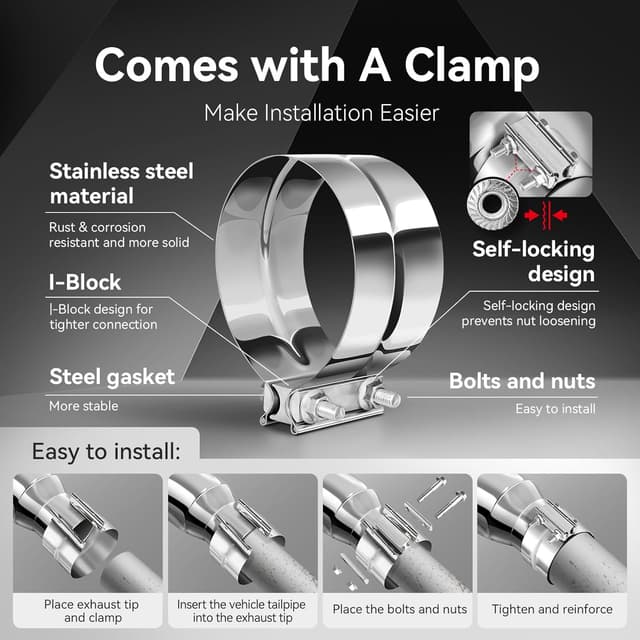 Comes with A Clamp

Make Installation Easier

Stainless steel material

Rust & corrosion resistant and more solid

I-Block

I-Block design for tighter connection

Steel gasket

More stable

Self-locking design

Self-locking design prevents nut loosening

Bolts and nuts

Easy to install

Easy to install:

Place exhaust tip and clamp

Insert the vehicle tailpipe into the exhaust tip

Place the bolts and nuts

Tighten and reinforce