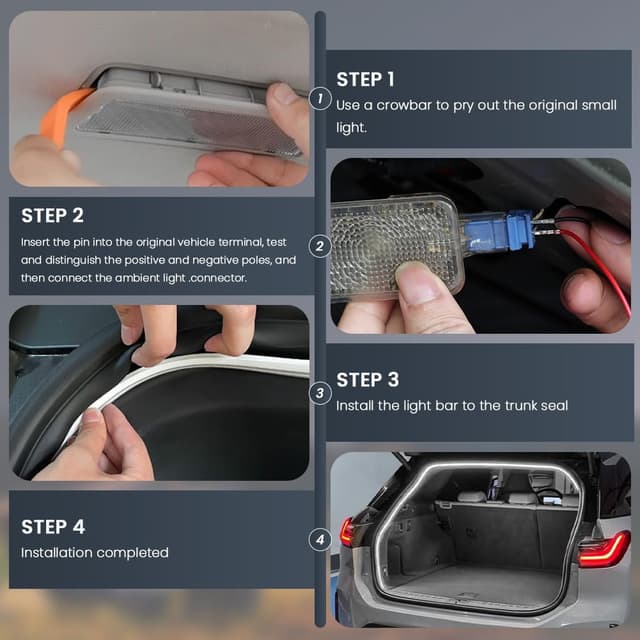 1

STEP 1
Use a crowbar to pry out the original small light.

STEP 2
Insert the pin into the original vehicle terminal, test and distinguish the positive and negative poles, and then connect the ambient light .connector.

2

3

STEP 3
Install the light bar to the trunk seal

STEP 4
Installation completed

4