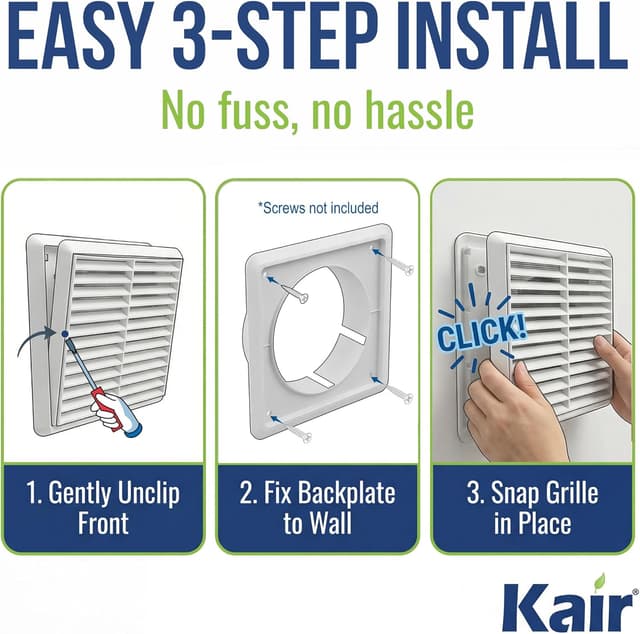 EASY 3-STEP INSTALL

No fuss, no hassle

1. Gently Unclip Front

*Screws not included

2. Fix Backplate to Wall

CLICK!

3. Snap Grille in Place

Kair®