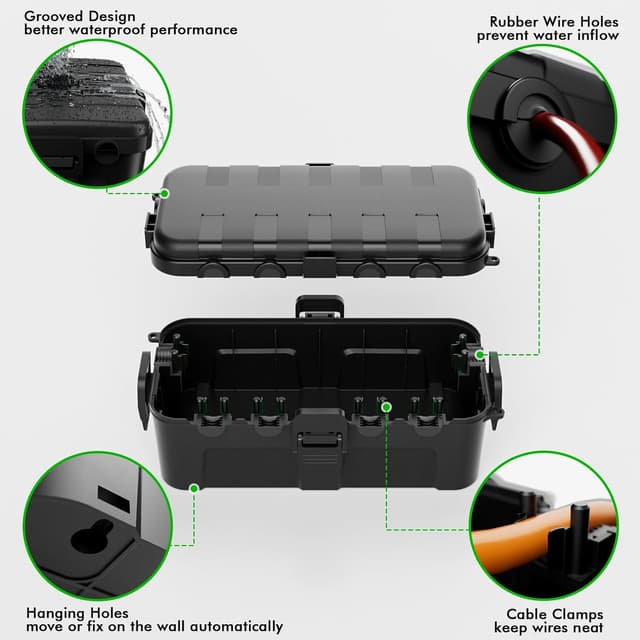 Grooved Design
better waterproof performance

Rubber Wire Holes
prevent water inflow

Hanging Holes
move or fix on the wall automatically

Cable Clamps
keep wires neat