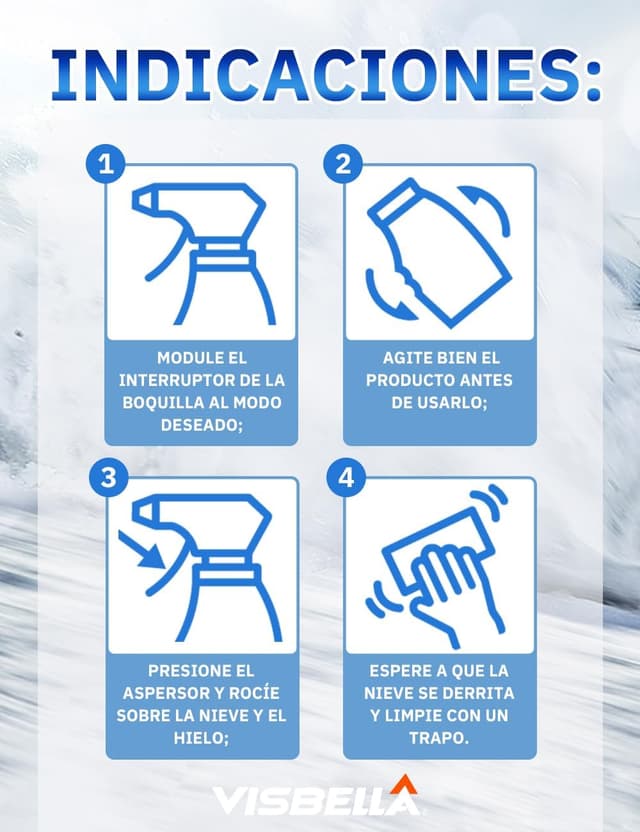 INDICACIONES:

1

MODULE EL INTERRUPTOR DE LA BOQUILLA AL MODO DESEADO;

2

AGITE BIEN EL PRODUCTO ANTES DE USARLO;

3

PRESIONE EL ASPERSOR Y ROCÍE SOBRE LA NIEVE Y EL HIELO;

4

ESPERE A QUE LA NIEVE SE DERRITA Y LIMPIE CON UN TRAPO.

VISBELLA