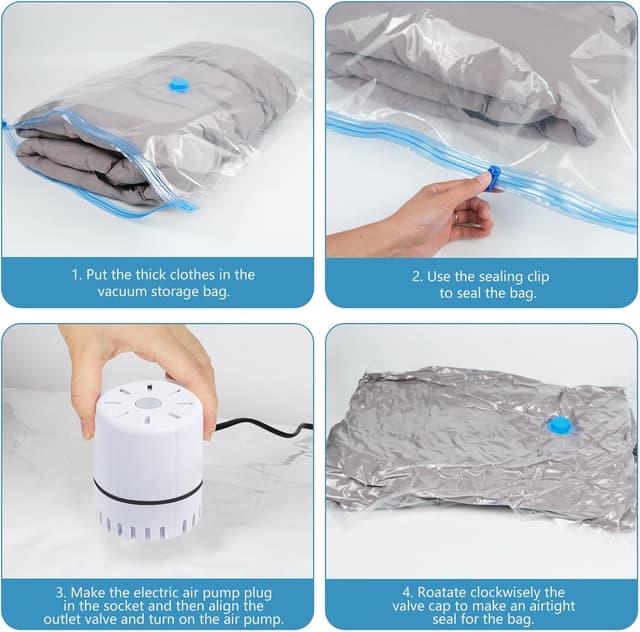 1. Put the thick clothes in the vacuum storage bag.

2. Use the sealing clip to seal the bag.

3. Make the electric air pump plug in the socket and then align the outlet valve and turn on the air pump.

4. Roatate clockwisely the valve cap to make an airtight seal for the bag.