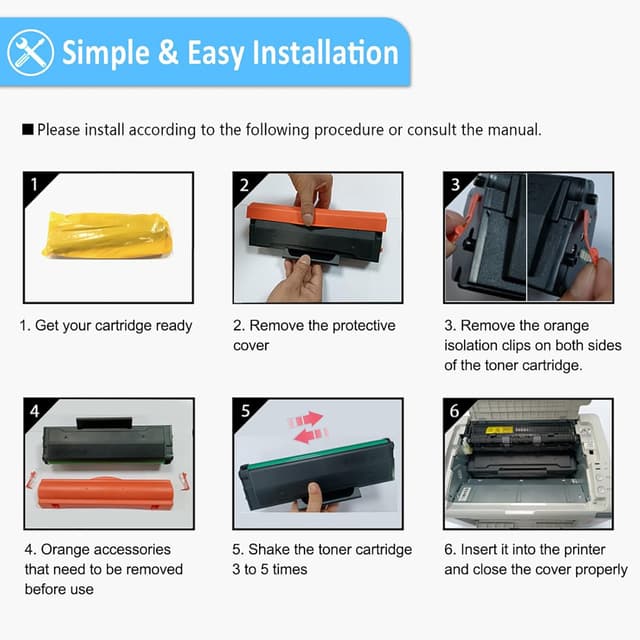 Simple & Easy Installation

■ Please install according to the following procedure or consult the manual.

1

1. Get your cartridge ready

2

2. Remove the protective cover

3

3. Remove the orange isolation clips on both sides of the toner cartridge.

4

4. Orange accessories that need to be removed before use

5

5. Shake the toner cartridge 3 to 5 times

6

6. Insert it into the printer and close the cover properly