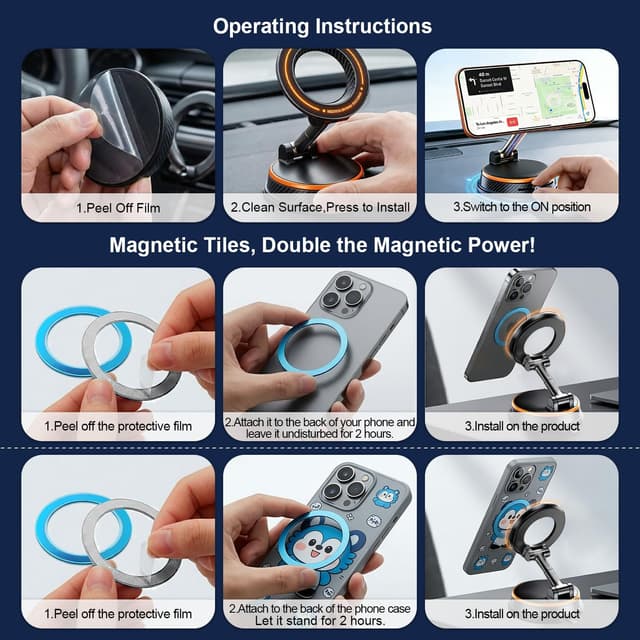 Operating Instructions

1.Peel Off Film

2.Clean Surface,Press to Install

3.Switch to the ON position

Magnetic Tiles, Double the Magnetic Power!

1.Peel off the protective film

2.Attach it to the back of your phone and leave it undisturbed for 2 hours.

3.Install on the product

1.Peel off the protective film

2.Attach to the back of the phone case Let it stand for 2 hours.

3.Install on the product