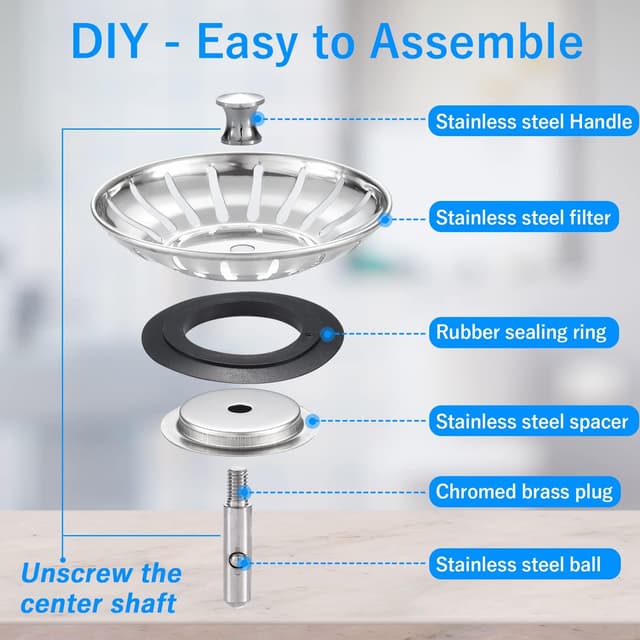 DIY - Easy to Assemble

Stainless steel Handle

Stainless steel filter

Rubber sealing ring

Stainless steel spacer

Chromed brass plug

Stainless steel ball

Unscrew the center shaft