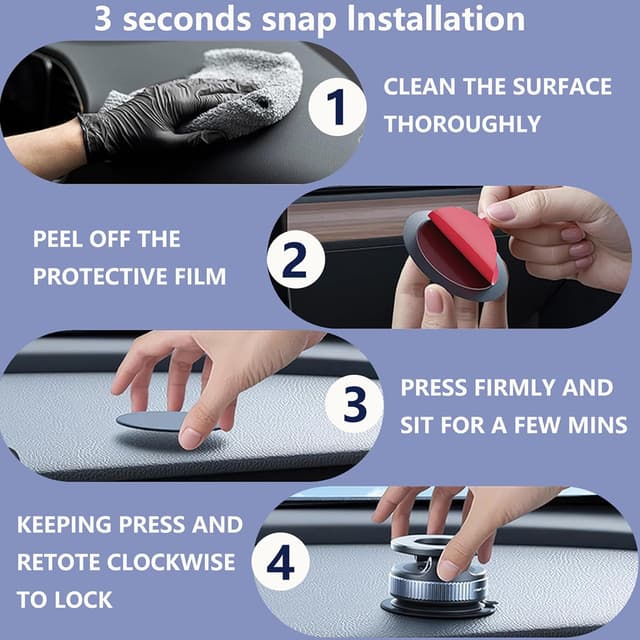 3 seconds snap Installation

1

CLEAN THE SURFACE THOROUGHLY

PEEL OFF THE PROTECTIVE FILM

2

3

PRESS FIRMLY AND SIT FOR A FEW MINS

KEEPING PRESS AND RETOTE CLOCKWISE TO LOCK

4