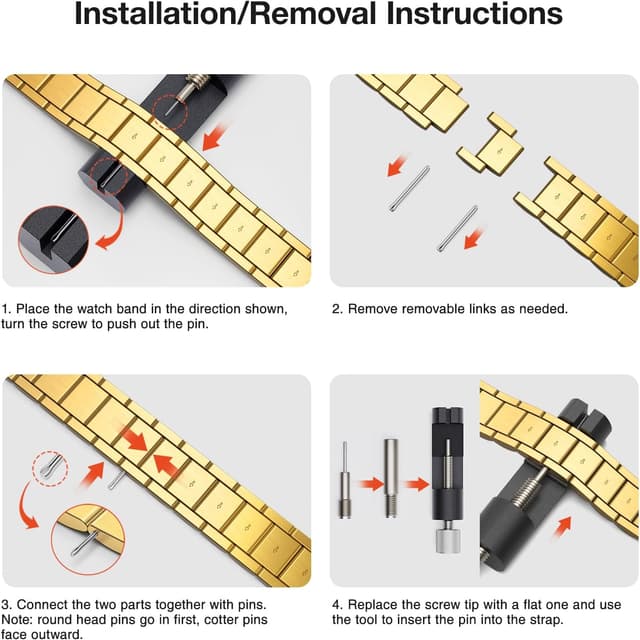 Installation/Removal Instructions

1. Place the watch band in the direction shown, turn the screw to push out the pin.

2. Remove removable links as needed.

3. Connect the two parts together with pins. Note: round head pins go in first, cotter pins face outward.

4. Replace the screw tip with a flat one and use the tool to insert the pin into the strap.