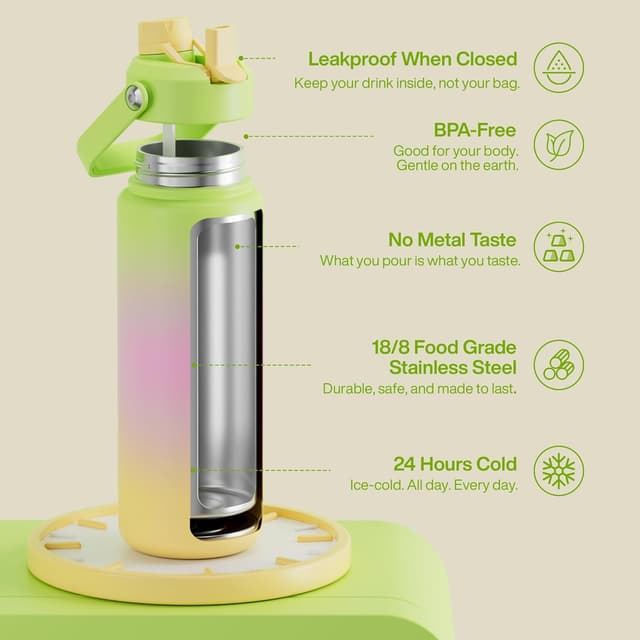 Leakproof When Closed
Keep your drink inside, not your bag.

BPA-Free
Good for your body. Gentle on the earth.

No Metal Taste
What you pour is what you taste.

18/8 Food Grade Stainless Steel
Durable, safe, and made to last.

24 Hours Cold
Ice-cold. All day. Every day.