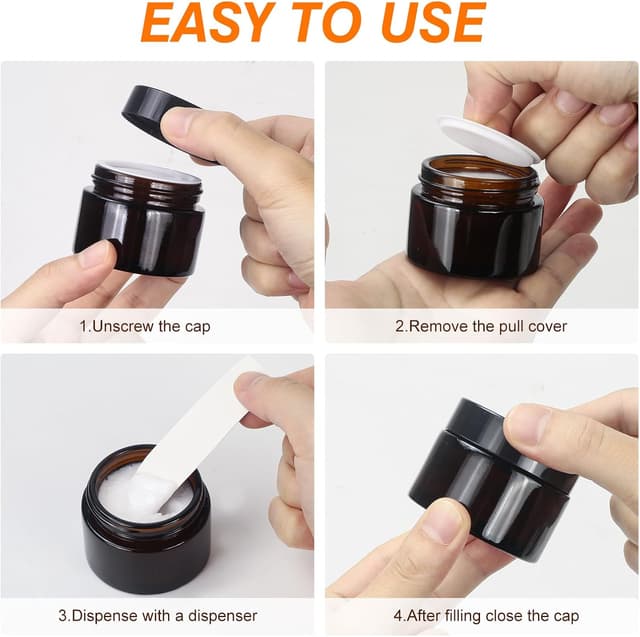 EASY TO USE

1.Unscrew the cap

2.Remove the pull cover

3.Dispense with a dispenser

4.After filling close the cap