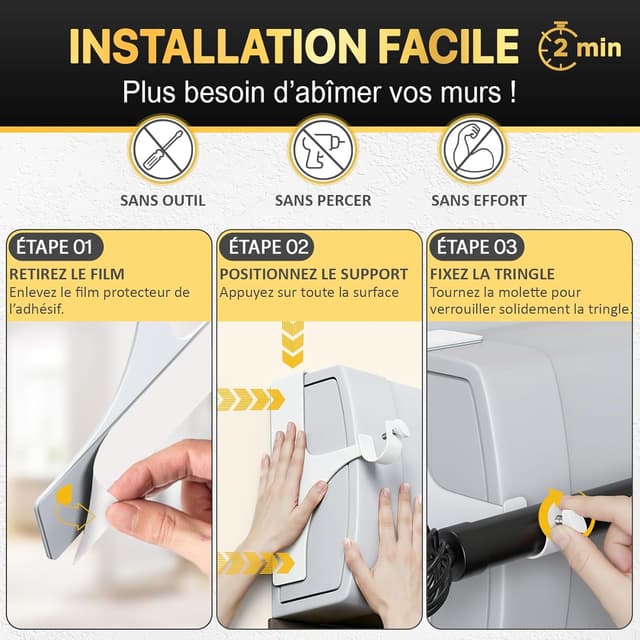 INSTALLATION FACILE

2 min

Plus besoin d'abîmer vos murs !

SANS OUTIL

SANS PERCER

SANS EFFORT

ÉTAPE 01

RETIREZ LE FILM

Enlevez le film protecteur de l'adhésif.

ÉTAPE 02

POSITIONNEZ LE SUPPORT

Appuyez sur toute la surface

ÉTAPE 03

FIXEZ LA TRINGLE

Tournez la molette pour verrouiller solidement la tringle.