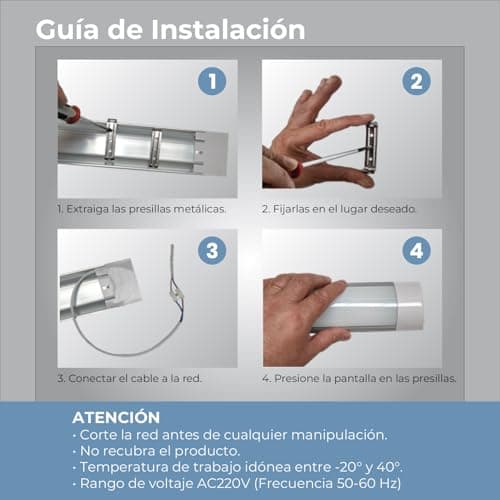 Guía de Instalación

1

1. Extraiga las presillas metálicas.

2

2. Fijarlas en el lugar deseado.

3

3. Conectar el cable a la red.

4

4. Presione la pantalla en las presillas.

ATENCIÓN
· Corte la red antes de cualquier manipulación.
· No recubra el producto.
· Temperatura de trabajo idónea entre -20° y 40°.
· Rango de voltaje AC220V (Frecuencia 50-60 Hz)