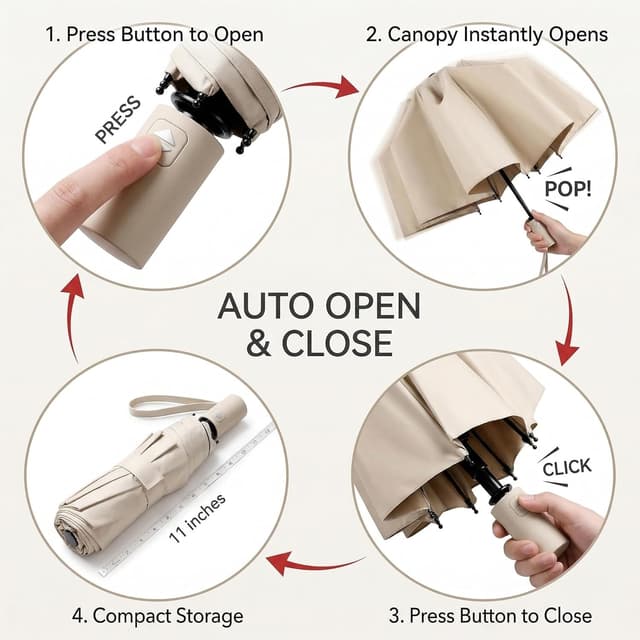 1. Press Button to Open

PRESS

2. Canopy Instantly Opens

POP!

AUTO OPEN & CLOSE

CLICK

3. Press Button to Close

11 inches

4. Compact Storage